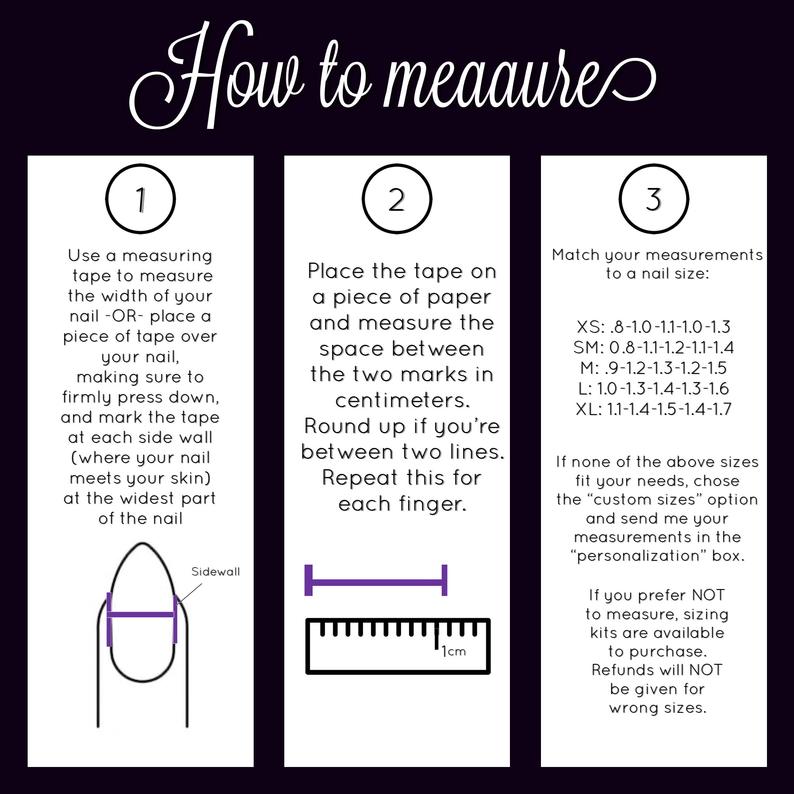 How to meaaure

1

Use a measuring tape to measure the width of your nail -OR- place a piece of tape over your nail, making sure to firmly press down, and mark the tape at each side wall (where your nail meets your skin) at the widest part of the nail

Sidewall

2

Place the tape on a piece of paper and measure the space between the two marks in centimeters. Round up if you're between two lines. Repeat this for each finger.

1cm

3

Match your measurements to a nail size:

XS: .8-1.0-1.1-1.0-1.3
SM: 0.8-1.1-1.2-1.1-1.4
M: .9-1.2-1.3-1.2-1.5
L: 1.0-1.3-1.4-1.3-1.6
XL: 1.1-1.4-1.5-1.4-1.7

If none of the above sizes fit your needs, chose the "custom sizes" option and send me your measurements in the "personalization" box.

If you prefer NOT to measure, sizing kits are available to purchase. Refunds will NOT be given for wrong sizes.